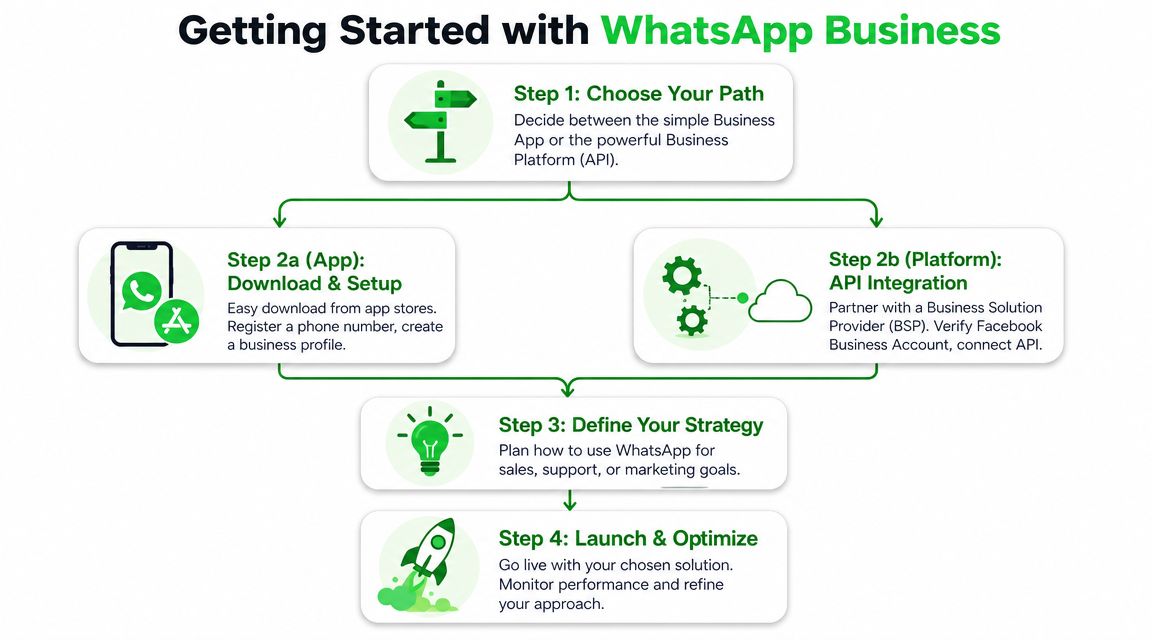 Getting Started with WhatsApp Business

Step 1: Choose Your Path
Decide between the simple Business App or the powerful Business Platform (API).

Step 2a (App): Download & Setup
Easy download from app stores. Register a phone number, create a business profile.

Step 2b (Platform): API Integration
Partner with a Business Solution Provider (BSP). Verify Facebook Business Account, connect API.

Step 3: Define Your Strategy
Plan how to use WhatsApp for sales, support, or marketing goals.

Step 4: Launch & Optimize
Go live with your chosen solution. Monitor performance and refine your approach.